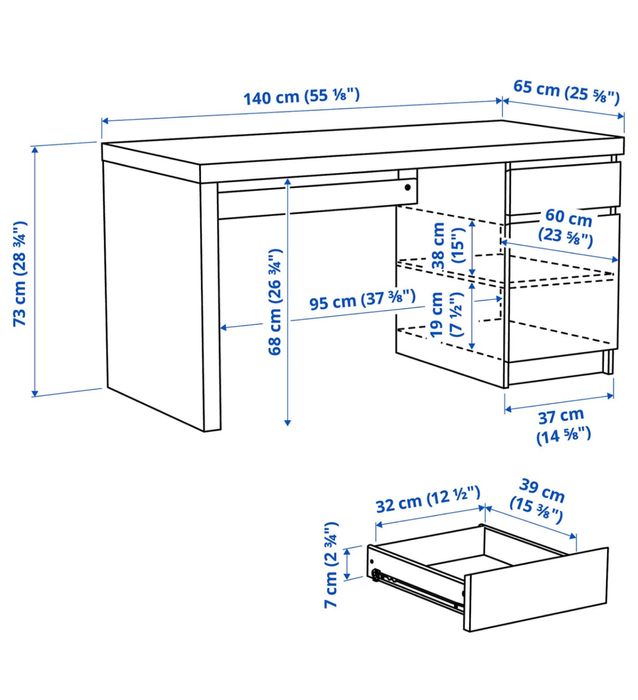 140 cm (55 ⅛")
65 cm (25 ⅝")
73 cm (28 ¾")
68 cm (26 ¾")
95 cm (37 ⅜")
38 cm (15")
19 cm (7 ½")
60 cm (23 ⅝")
37 cm (14 ⅝")
32 cm (12 ½")
39 cm (15 ⅜")
7 cm (2 ¾")