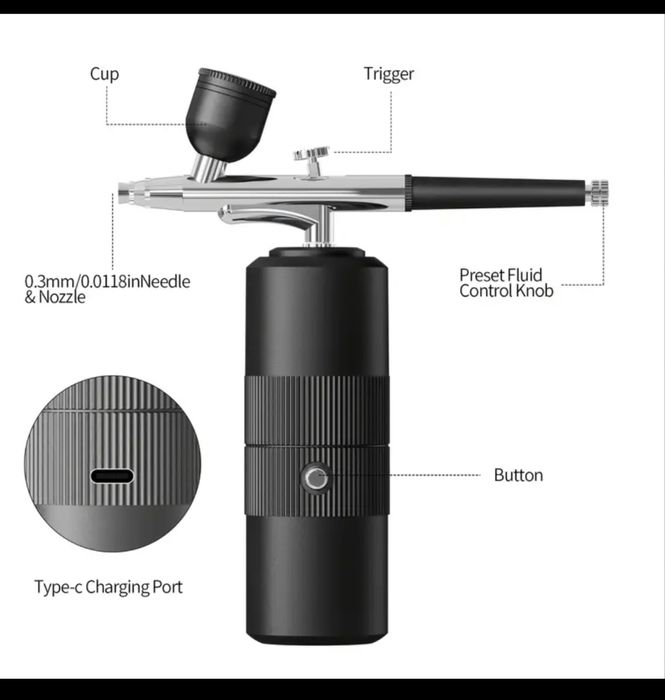 Cup

Trigger

0.3mm/0.0118inNeedle & Nozzle

Preset Fluid Control Knob

Button

Type-c Charging Port