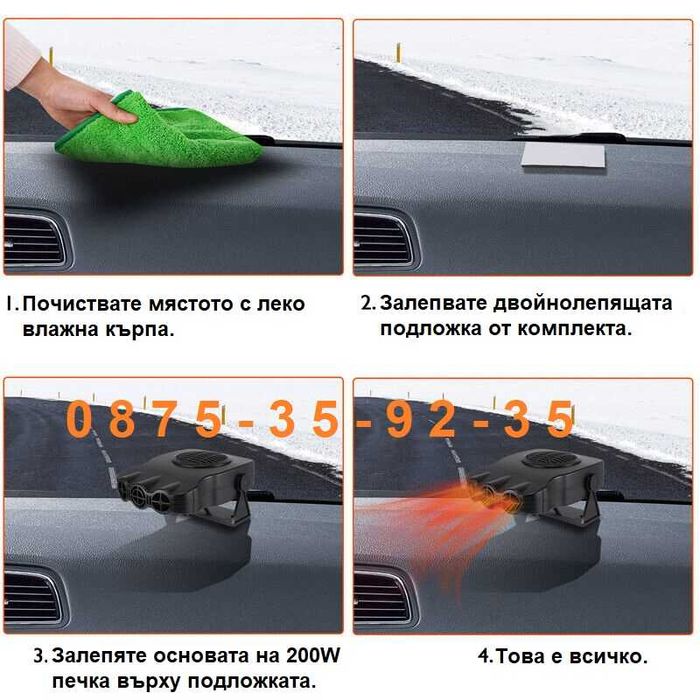 1. Почиствате мястото с леко влажна кърпа.

2. Залепвате двойнолепящата подложка от комплекта.

0 8 7 5 - 3 5 - 9 2 - 3 5

3. Залепяте основата на 200W печка върху подложката.

4. Това е всичко.