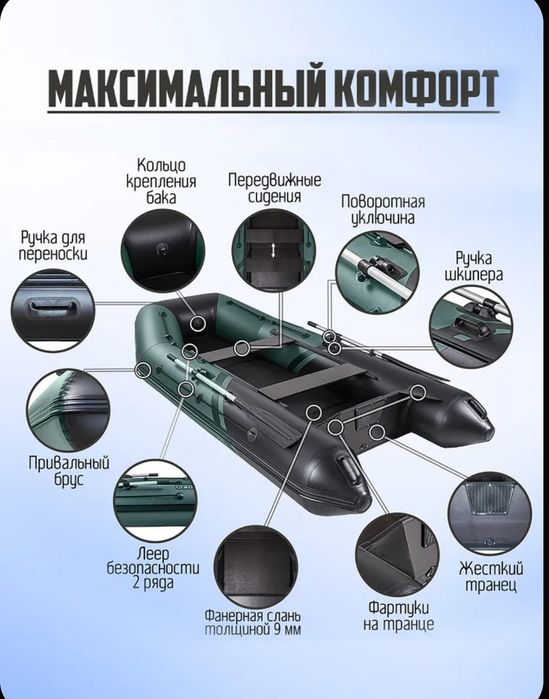 МАКСИМАЛЬНЫЙ КОМФОРТ

Кольцо крепления бака

Передвижные сидения

Поворотная уключина

Ручка для переноски

Ручка шкипера

Привальный брус

Леер безопасности 2 ряда

Фанерная слань толщиной 9 мм

Фартуки на транце

Жесткий транец