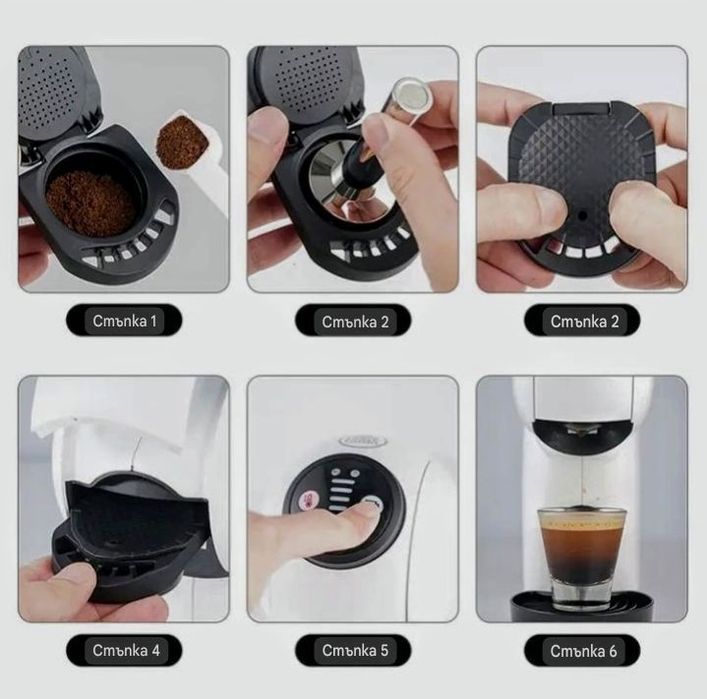 Стъпка 1

Стъпка 2

Стъпка 2

Стъпка 4

Стъпка 5

Стъпка 6