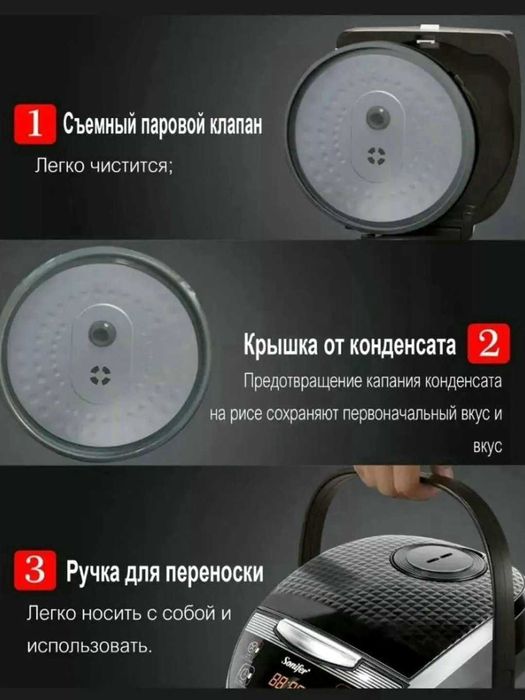 1 Съемный паровой клапан

Легко чистится;

Крышка от конденсата 2

Предотвращение капания конденсата на рисе сохраняют первоначальный вкус и вкус

3 Ручка для переноски

Легко носить с собой и использовать.

Sonifer