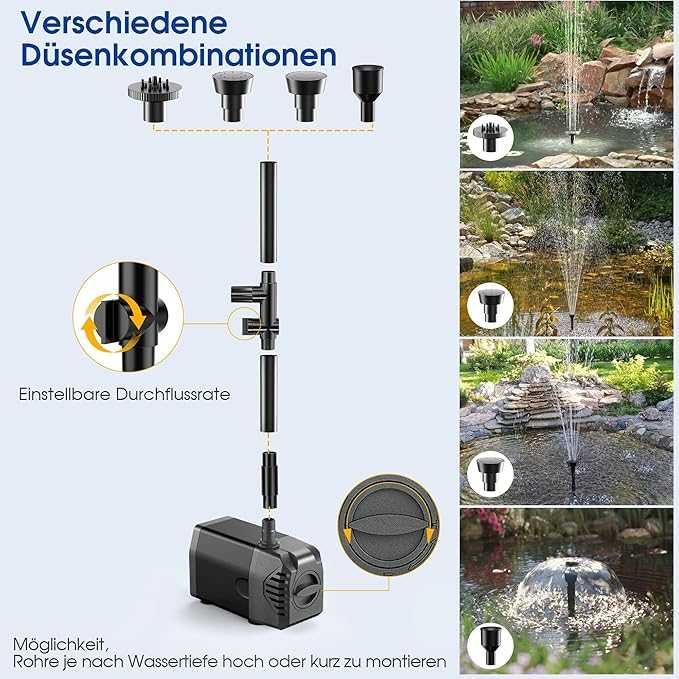 Verschiedene Düsenkombinationen

Einstellbare Durchflussrate

Möglichkeit, Rohre je nach Wassertiefe hoch oder kurz zu montieren