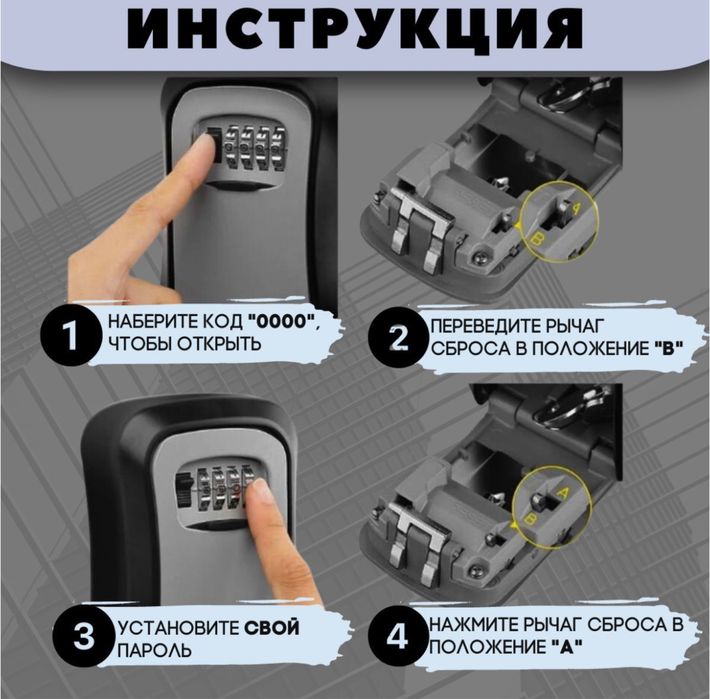 ИНСТРУКЦИЯ

A
B

1 НАБЕРИТЕ КОД "0000", ЧТОБЫ ОТКРЫТЬ

2 ПЕРЕВЕДИТЕ РЫЧАГ СБРОСА В ПОЛОЖЕНИЕ "B"

A
B

3 УСТАНОВИТЕ СВОЙ ПАРОЛЬ

4 НАЖМИТЕ РЫЧАГ СБРОСА В ПОЛОЖЕНИЕ "A"