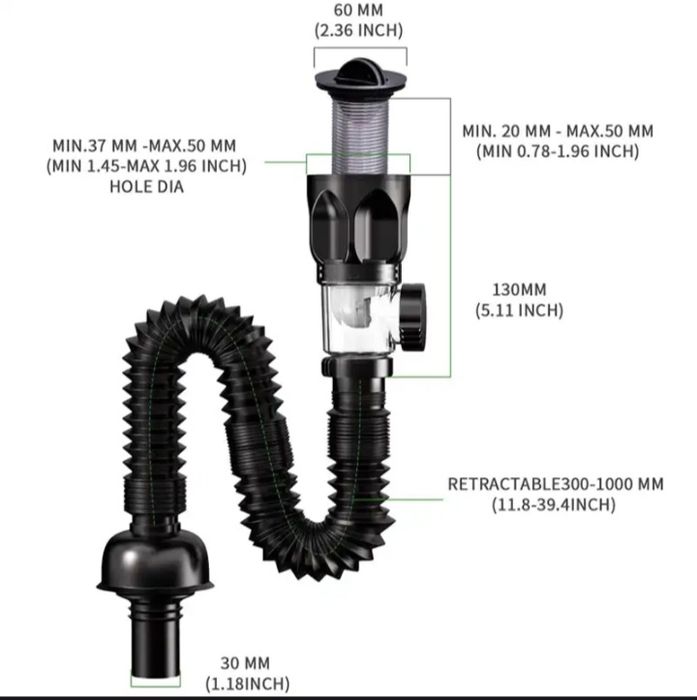 60 MM
(2.36 INCH)

MIN.37 MM -MAX.50 MM
(MIN 1.45-MAX 1.96 INCH)
HOLE DIA

MIN. 20 MM - MAX.50 MM
(MIN 0.78-1.96 INCH)

130MM
(5.11 INCH)

RETRACTABLE300-1000 MM
(11.8-39.4INCH)

30 MM
(1.18INCH)