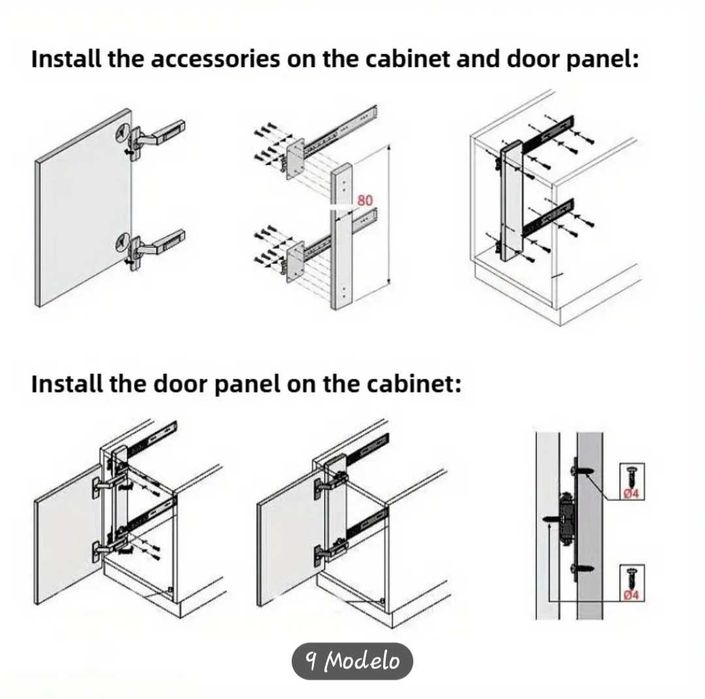 Install the accessories on the cabinet and door panel:

80

Install the door panel on the cabinet:

Ø4

Ø4

9 Modelo