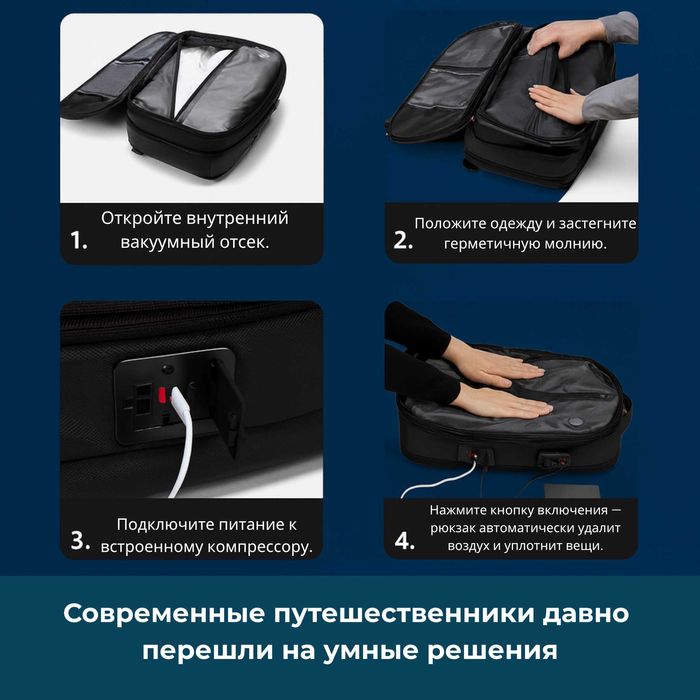 1. Откройте внутренний вакуумный отсек.

2. Положите одежду и застегните герметичную молнию.

3. Подключите питание к встроенному компрессору.

4. Нажмите кнопку включения — рюкзак автоматически удалит воздух и уплотнит вещи.

Современные путешественники давно перешли на умные решения