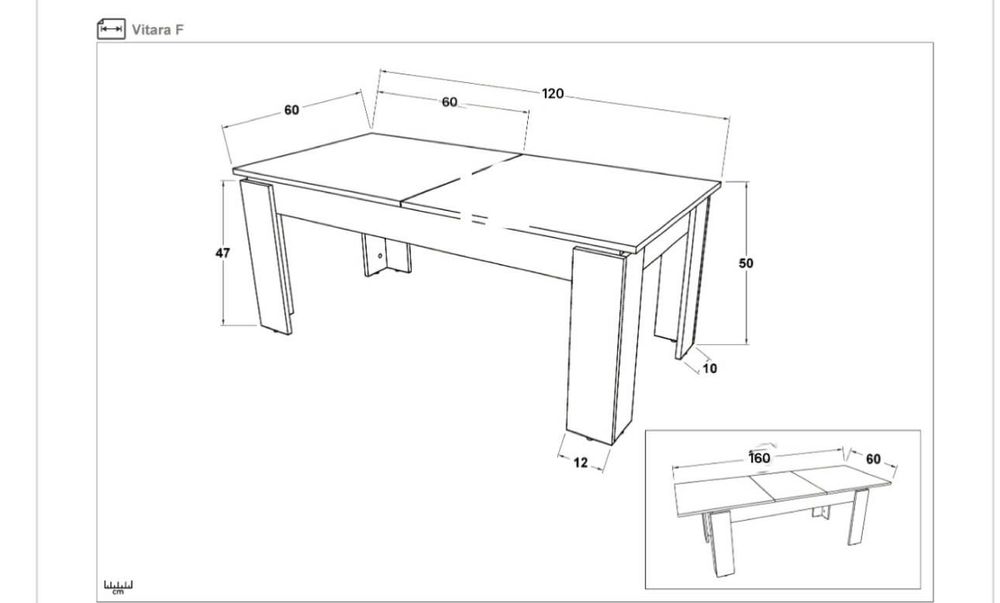 Vitara F

60
60
120
47
50
10
12
160
60
cm