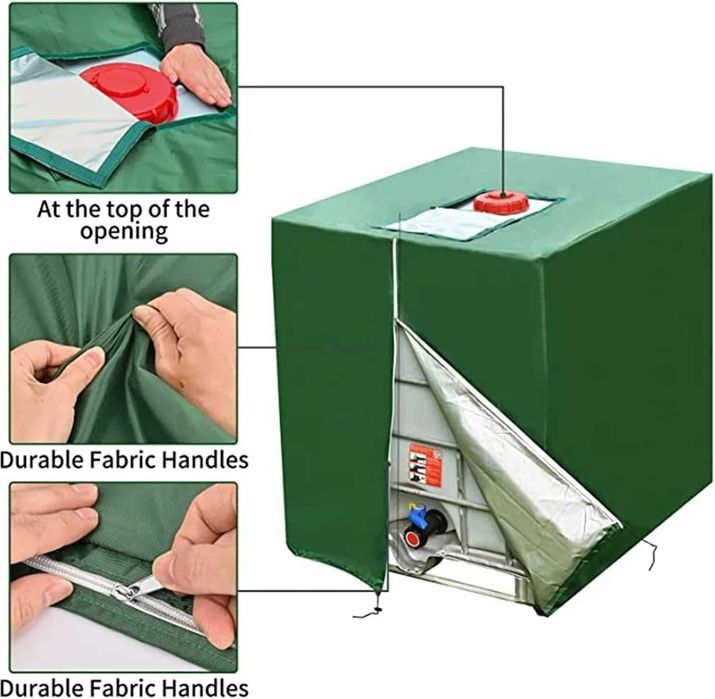 At the top of the opening

Durable Fabric Handles

Durable Fabric Handles