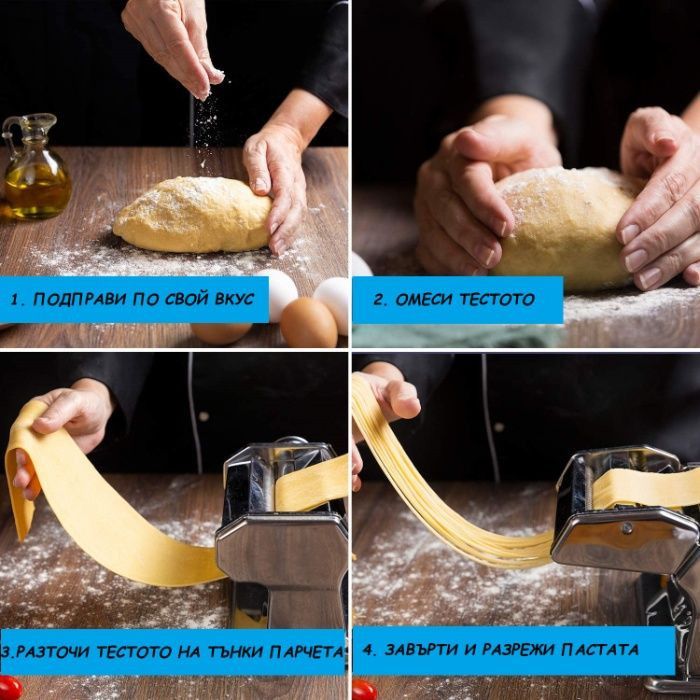 1. ПОДПРАВИ ПО СВОЙ ВКУС

2. ОМЕСИ ТЕСТОТО

3.РАЗТОЧИ ТЕСТОТО НА ТЪНКИ ПАРЧЕТА

4. ЗАВЪРТИ И РАЗРЕЖИ ПАСТАТА