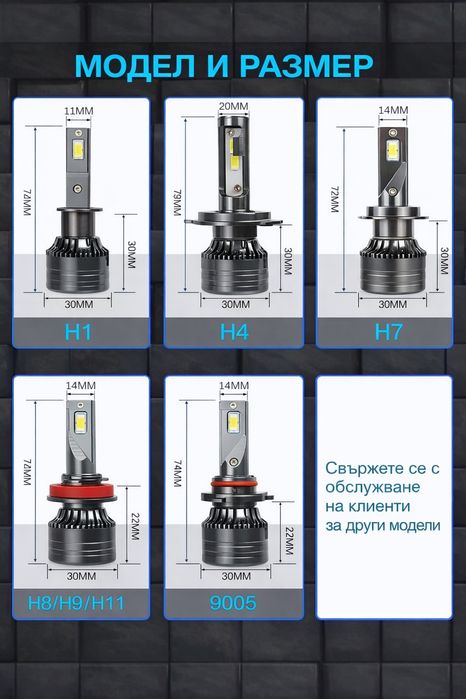 МОДЕЛ И РАЗМЕР

11MM
74MM
30MM
30MM
H1

20MM
79MM
30MM
30MM
H4

14MM
72MM
30MM
30MM
H7

14MM
74MM
22MM
30MM
H8/H9/H11

14MM
74MM
22MM
30MM
9005

Свържете се с обслужване на клиенти за други модели