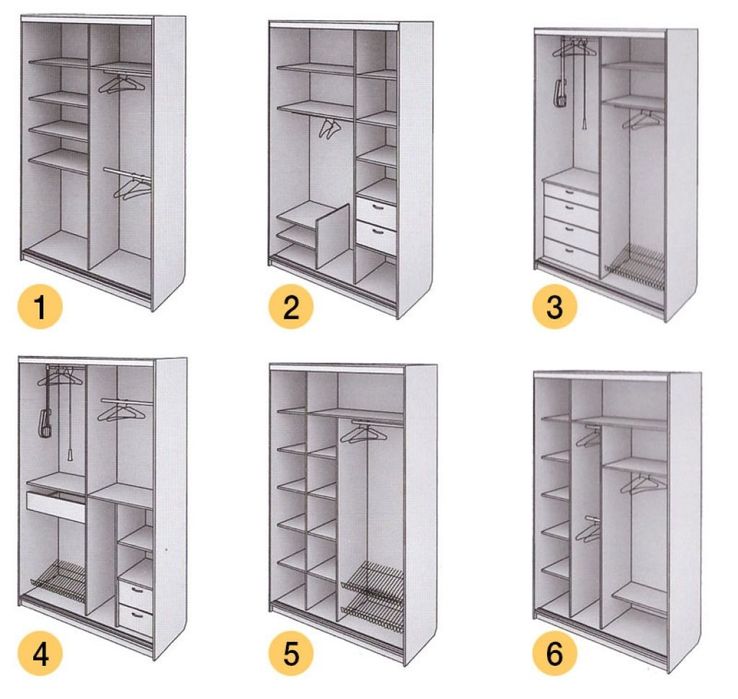 1

2

3

4

5

6