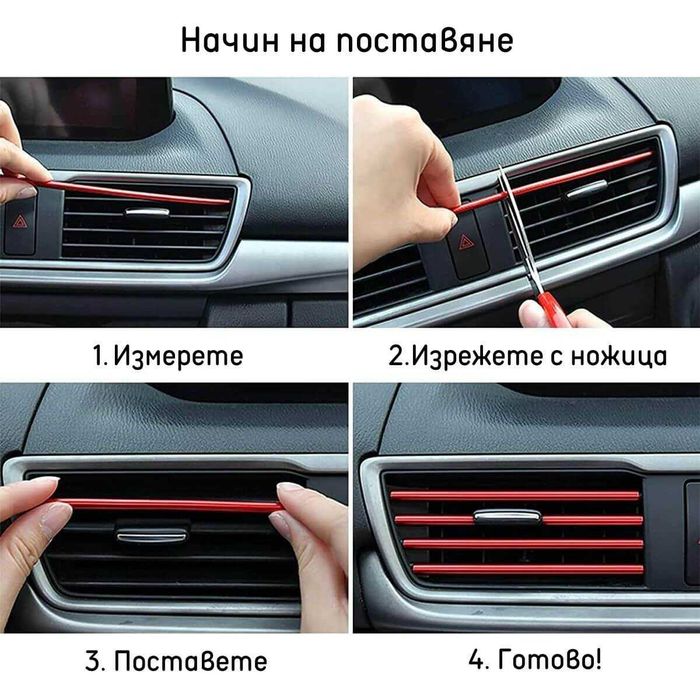 Начин на поставяне

1. Измерете

2.Изрежете с ножица

3. Поставете

4. Готово!