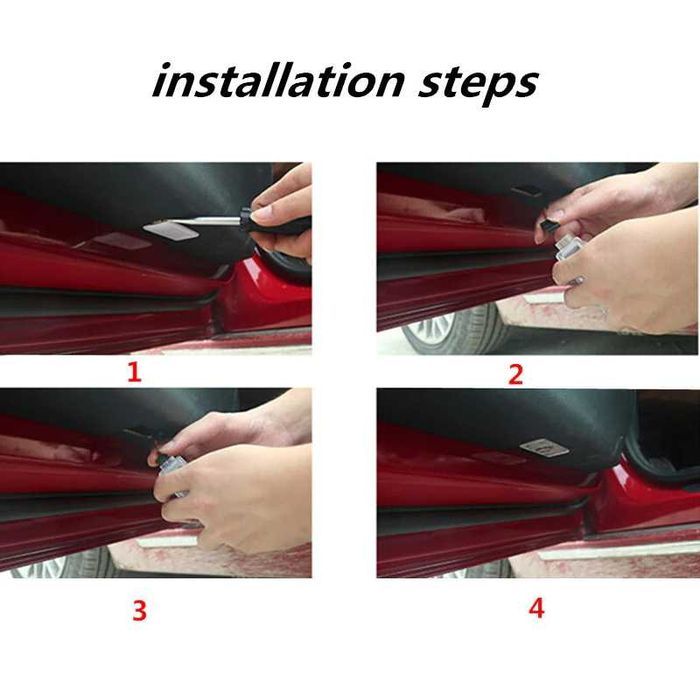 installation steps

1

2

3

4