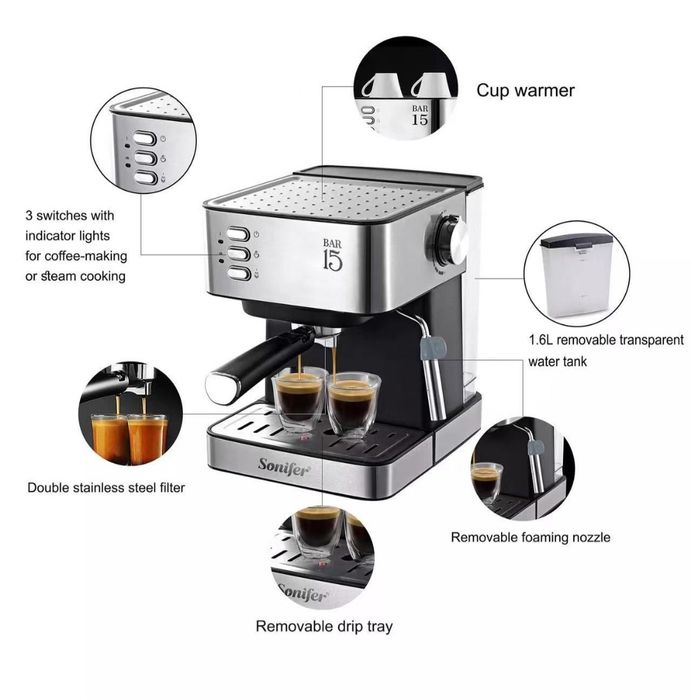 BAR
15

Cup warmer

3 switches with indicator lights for coffee-making or steam cooking

BAR
15

1.6L removable transparent water tank

Sonifer

Double stainless steel filter

Removable foaming nozzle

Sonifer

Removable drip tray