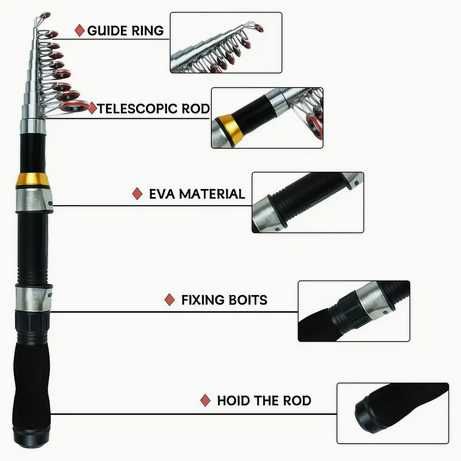 GUIDE RING

TELESCOPIC ROD

EVA MATERIAL

FIXING BOITS

HOID THE ROD