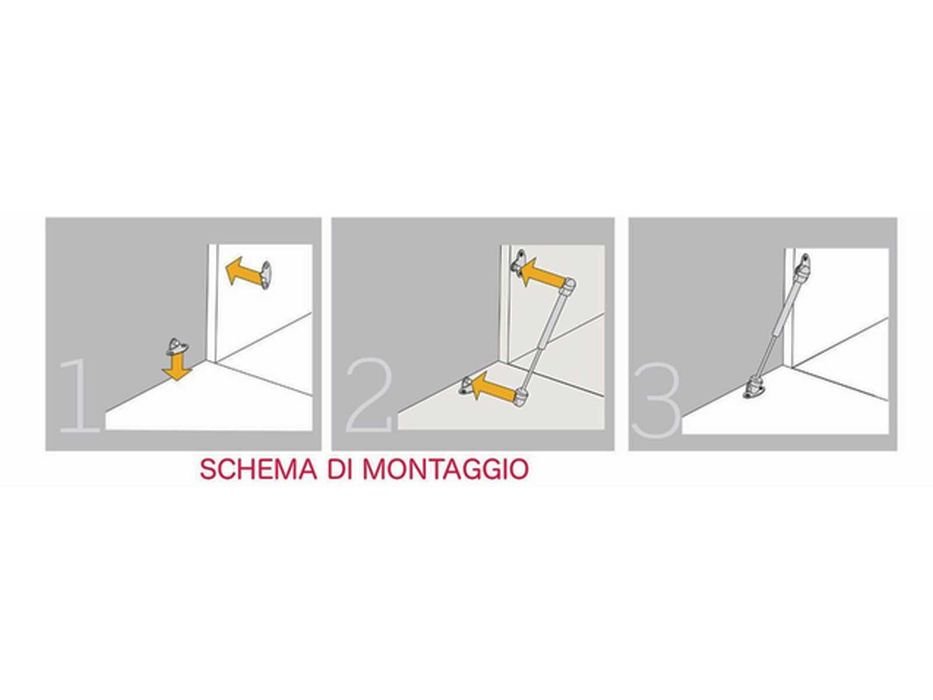 1

2

3

SCHEMA DI MONTAGGIO