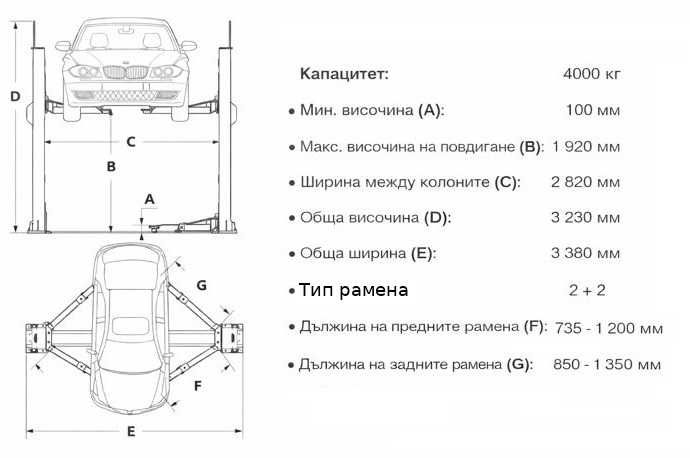 D

C

B

A

G

F

E

Капацитет: 4000 кг

• Мин. височина (A): 100 мм

• Макс. височина на повдигане (B): 1 920 мм

• Ширина между колоните (C): 2 820 мм

• Обща височина (D): 3 230 мм

• Обща ширина (E): 3 380 мм

• Тип рамена 2 + 2

• Дължина на предните рамена (F): 735 - 1 200 мм

• Дължина на задните рамена (G): 850 - 1 350 мм