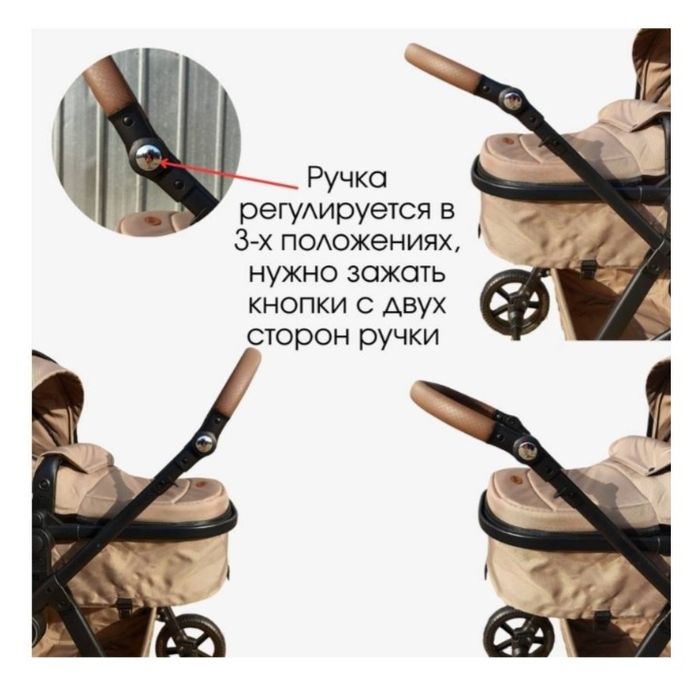 Ручка регулируется в 3-х положениях, нужно зажать кнопки с двух сторон ручки