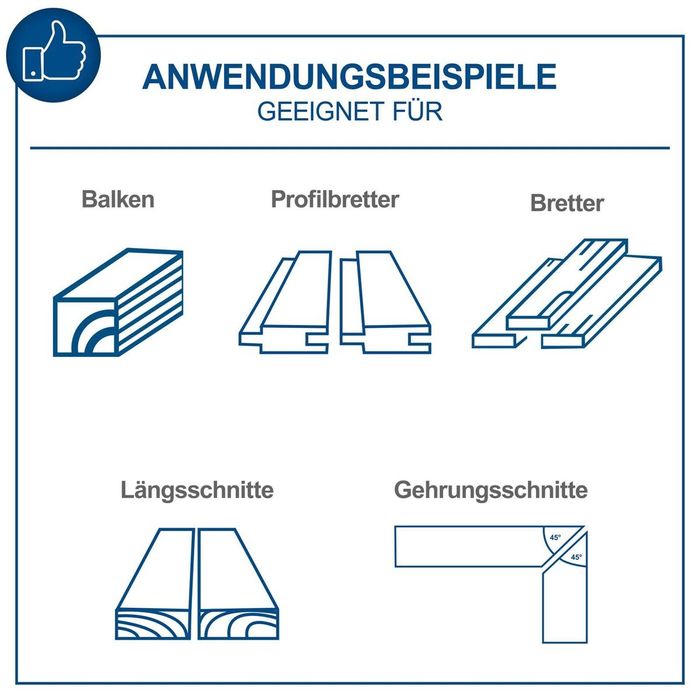 ANWENDUNGSBEISPIELE
GEEIGNET FÜR

Balken

Profilbretter

Bretter

Längsschnitte

Gehrungsschnitte

45°

45°