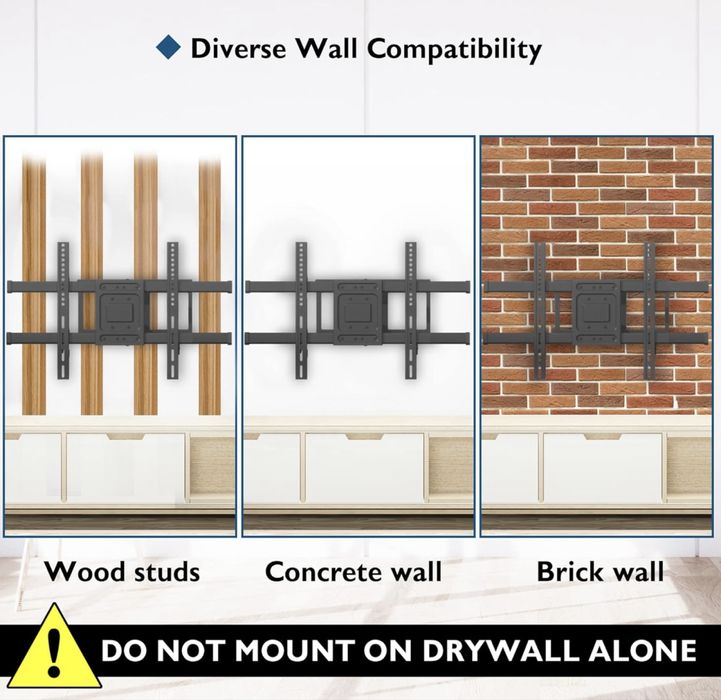 Diverse Wall Compatibility

Wood studs

Concrete wall

Brick wall

!

DO NOT MOUNT ON DRYWALL ALONE