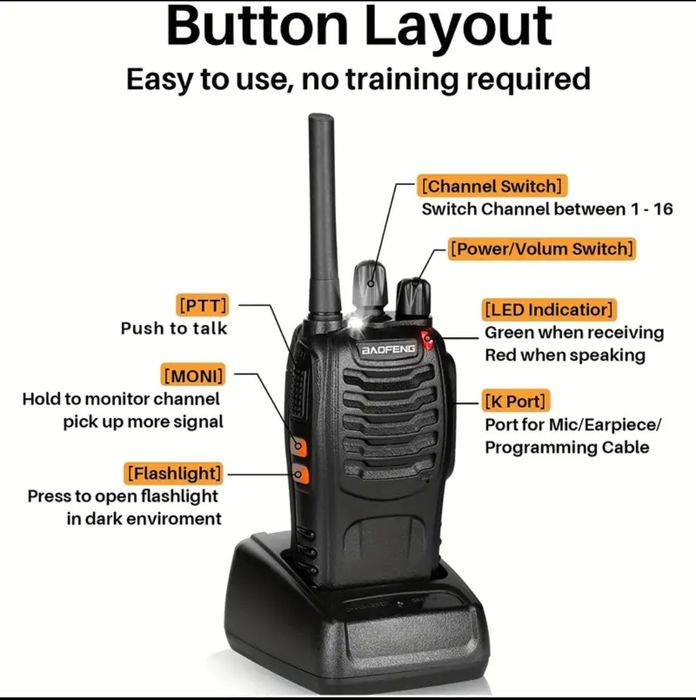 Button Layout

Easy to use, no training required

[Channel Switch]
Switch Channel between 1 - 16

[Power/Volum Switch]

[PTT]
Push to talk

[LED Indicatior]
Green when receiving
Red when speaking

BAOFENG

[MONI]
Hold to monitor channel pick up more signal

[K Port]
Port for Mic/Earpiece/ Programming Cable

[Flashlight]
Press to open flashlight in dark enviroment