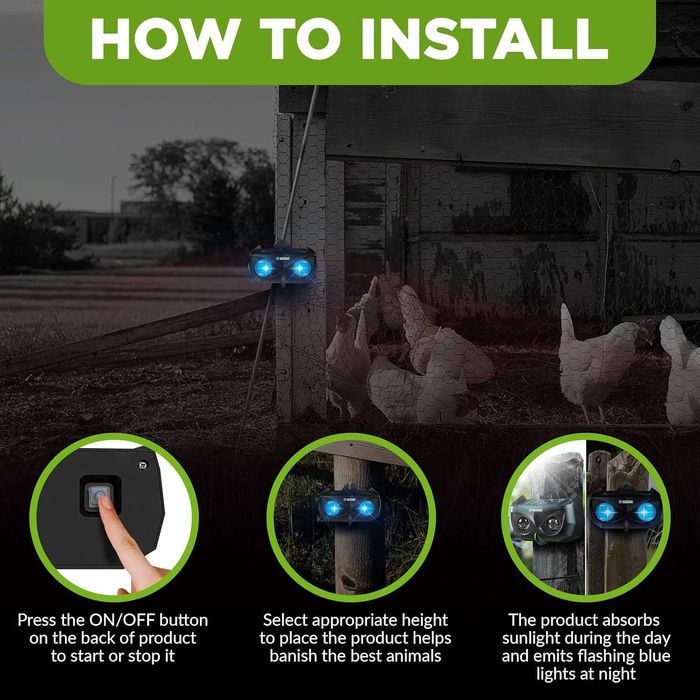 HOW TO INSTALL

Press the ON/OFF button on the back of product to start or stop it

Select appropriate height to place the product helps banish the best animals

The product absorbs sunlight during the day and emits flashing blue lights at night