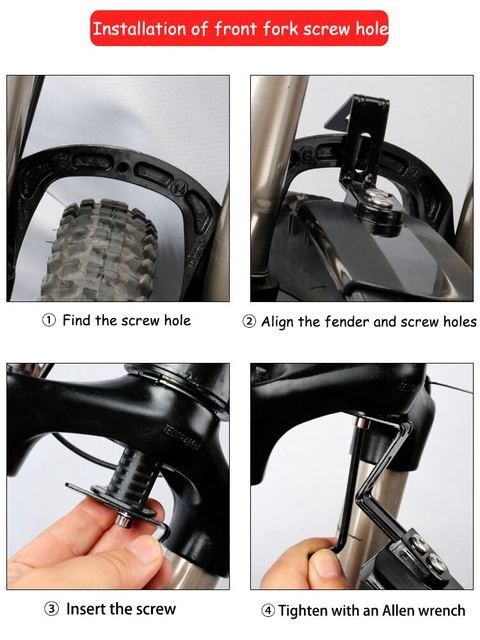 Installation of front fork screw hole

① Find the screw hole

② Align the fender and screw holes

③ Insert the screw

④ Tighten with an Allen wrench