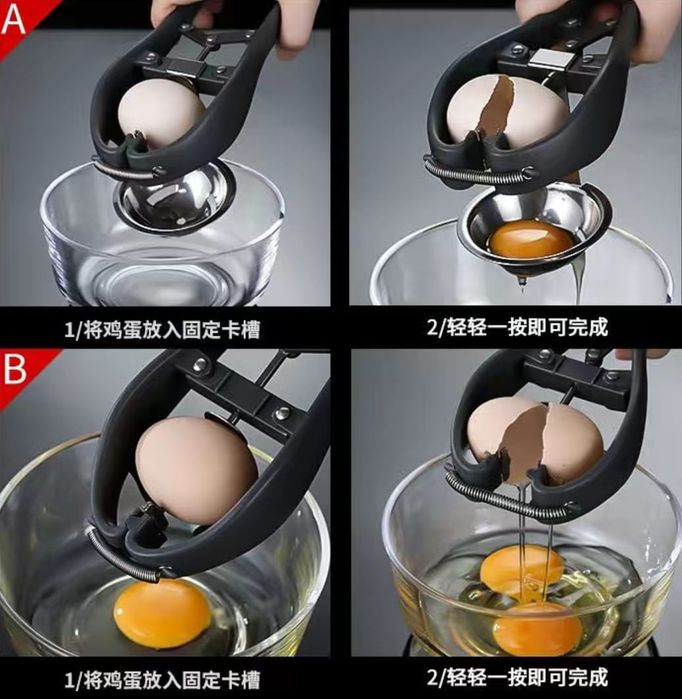 A

1/将鸡蛋放入固定卡槽

2/轻轻一按即可完成

B

1/将鸡蛋放入固定卡槽

2/轻轻一按即可完成