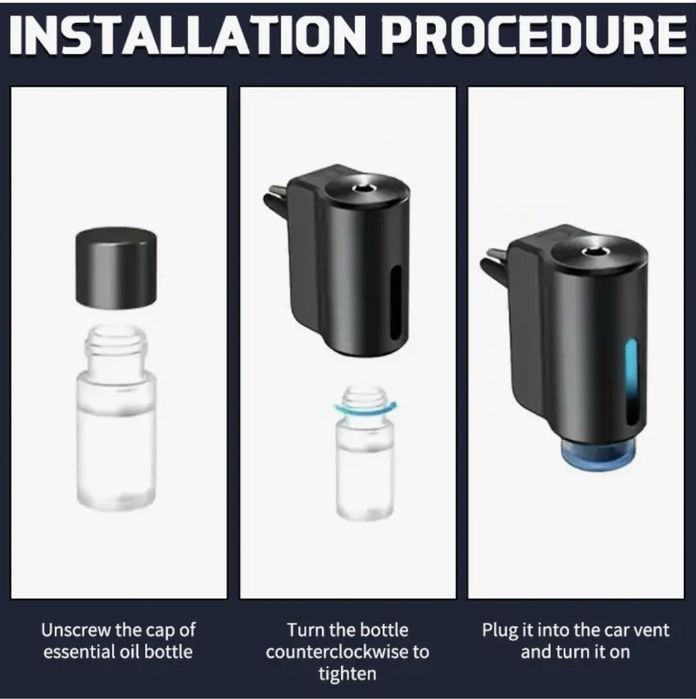 INSTALLATION PROCEDURE

Unscrew the cap of essential oil bottle

Turn the bottle counterclockwise to tighten

Plug it into the car vent and turn it on