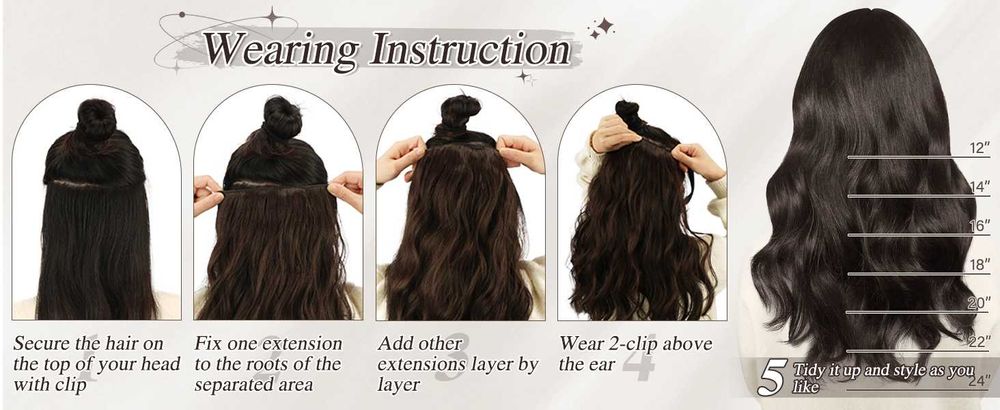 Wearing Instruction

1
Secure the hair on the top of your head with clip

2
Fix one extension to the roots of the separated area

3
Add other extensions layer by layer

4
Wear 2-clip above the ear

12"
14"
16"
18"
20"
22"
24"

5 Tidy it up and style as you like