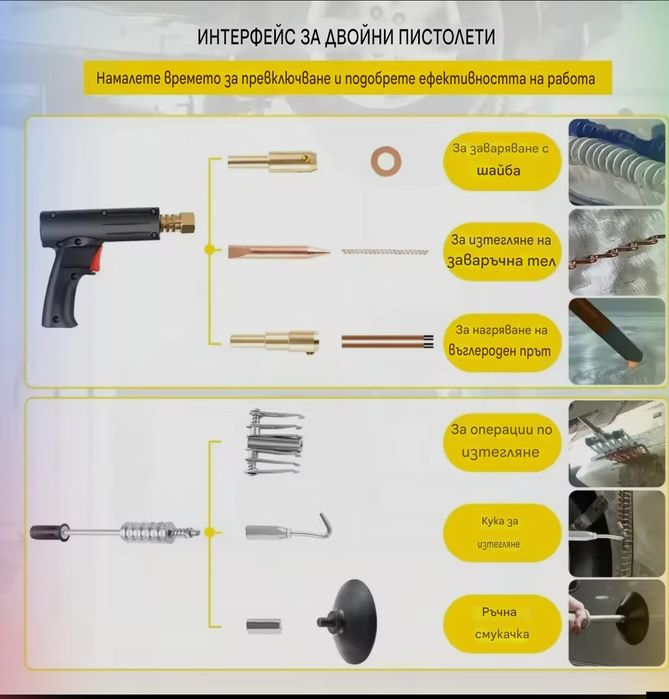 ИНТЕРФЕЙС ЗА ДВОЙНИ ПИСТОЛЕТИ

Намалете времето за превключване и подобрете ефективността на работа

За заваряване с шайба

За изтегляне на заваръчна тел

За нагряване на въглероден прът

За операции по изтегляне

Кука за изтегляне

Ръчна смукачка