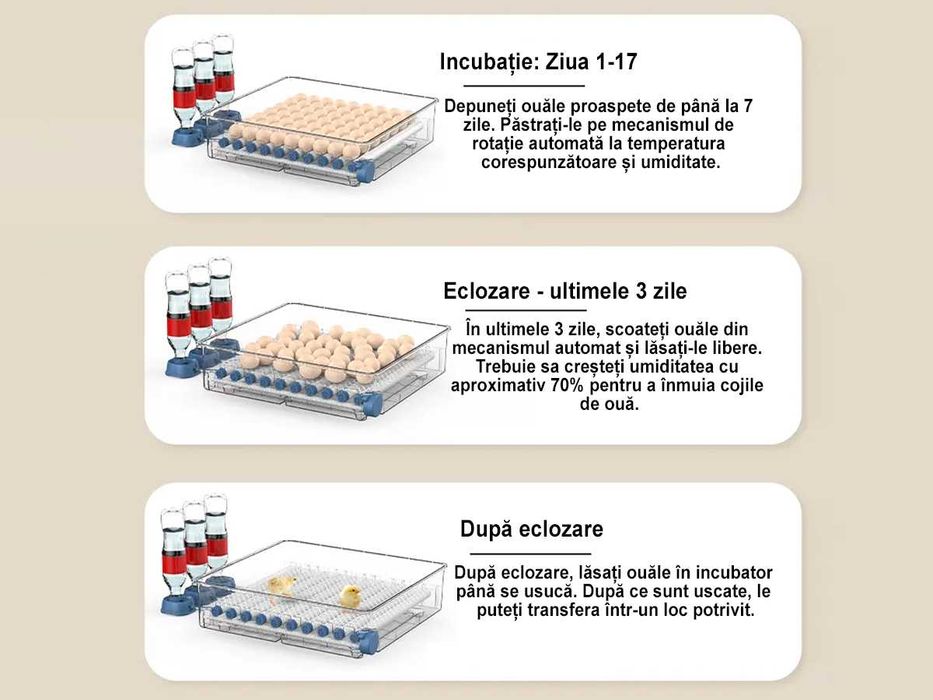 Incubație: Ziua 1-17

Depuneți ouăle proaspete de până la 7 zile. Păstrați-le pe mecanismul de rotație automată la temperatura corespunzătoare și umiditate.

Eclozare - ultimele 3 zile

În ultimele 3 zile, scoateți ouăle din mecanismul automat și lăsați-le libere. Trebuie sa creșteți umiditatea cu aproximativ 70% pentru a înmuia cojile de ouă.

După eclozare

După eclozare, lăsați ouăle în incubator până se usucă. După ce sunt uscate, le puteți transfera într-un loc potrivit.