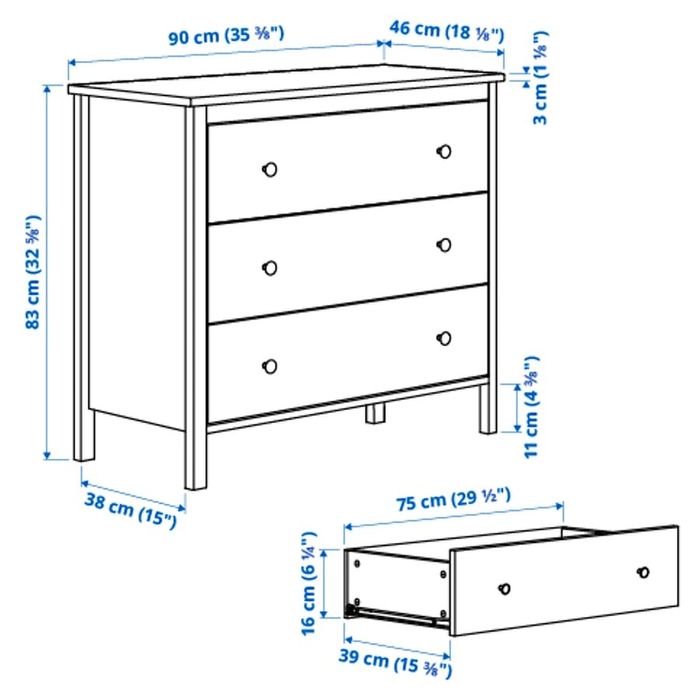 90 cm (35 ⅜")
46 cm (18 ⅛")
3 cm (1 ⅛")
83 cm (32 ⅝")
11 cm (4 ⅜")
38 cm (15")
75 cm (29 ½")
16 cm (6 ¼")
39 cm (15 ⅜")