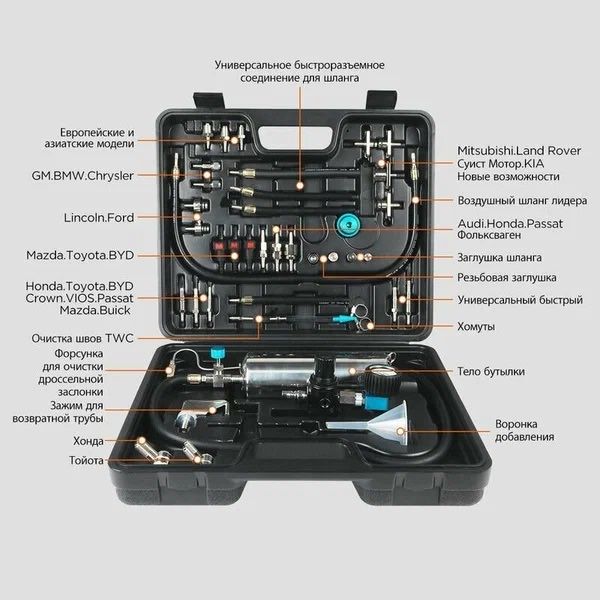 Универсальное быстроразъемное соединение для шланга

Европейские и азиатские модели

GM.BMW.Chrysler

Lincoln.Ford

Mazda.Toyota.BYD

Honda.Toyota.BYD
Crown.VIOS.Passat
Mazda.Buick

Очистка швов TWC

Форсунка для очистки дроссельной заслонки

Зажим для возвратной трубы

Хонда

Тойота

Mitsubishi.Land Rover
Суист Мотор.KIA
Новые возможности

Воздушный шланг лидера

Audi.Honda.Passat
Фольксваген

Заглушка шланга

Резьбовая заглушка

Универсальный быстрый

Хомуты

Тело бутылки

Воронка добавления