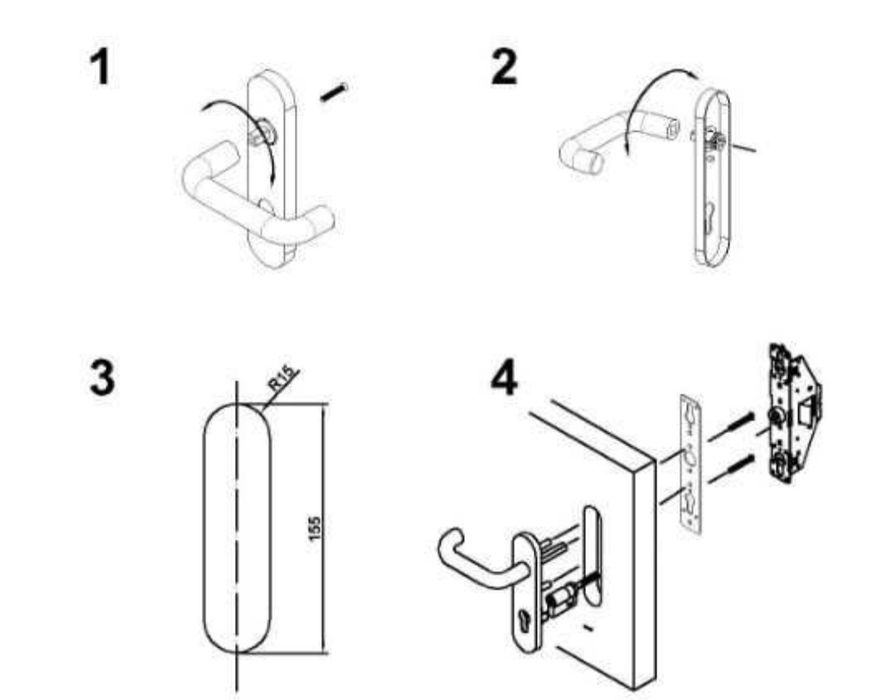 1

2

3

R15

155

4