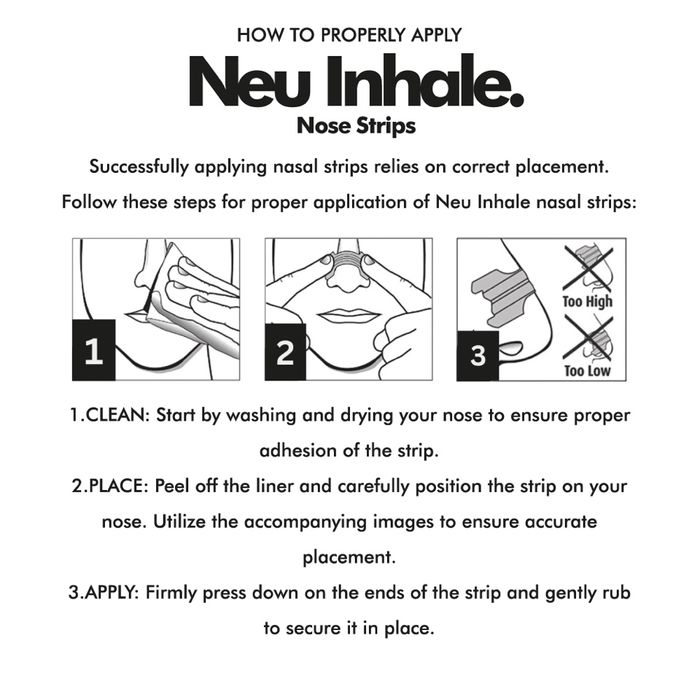 HOW TO PROPERLY APPLY
Neu Inhale.
Nose Strips

Successfully applying nasal strips relies on correct placement. Follow these steps for proper application of Neu Inhale nasal strips:

1

2

3

Too High

Too Low

1.CLEAN: Start by washing and drying your nose to ensure proper adhesion of the strip.
2.PLACE: Peel off the liner and carefully position the strip on your nose. Utilize the accompanying images to ensure accurate placement.
3.APPLY: Firmly press down on the ends of the strip and gently rub to secure it in place.