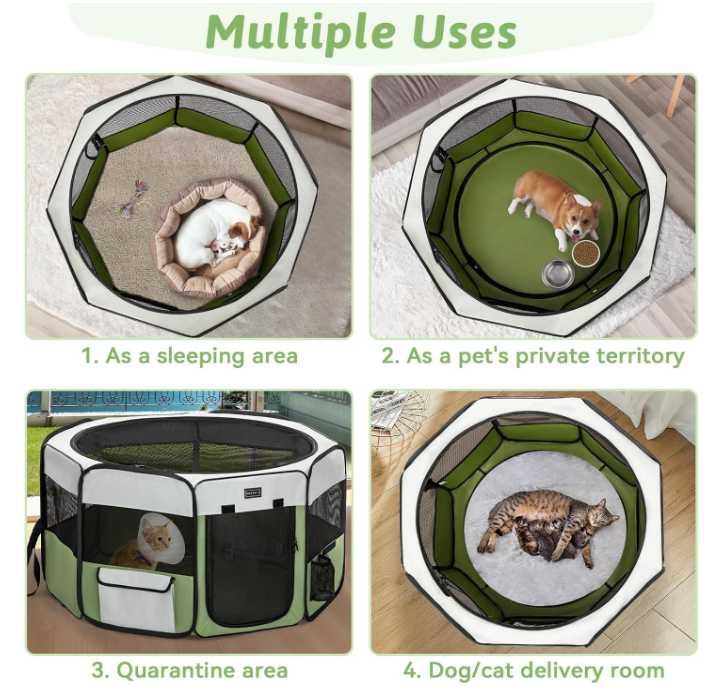 Multiple Uses

1. As a sleeping area

2. As a pet's private territory

3. Quarantine area

4. Dog/cat delivery room