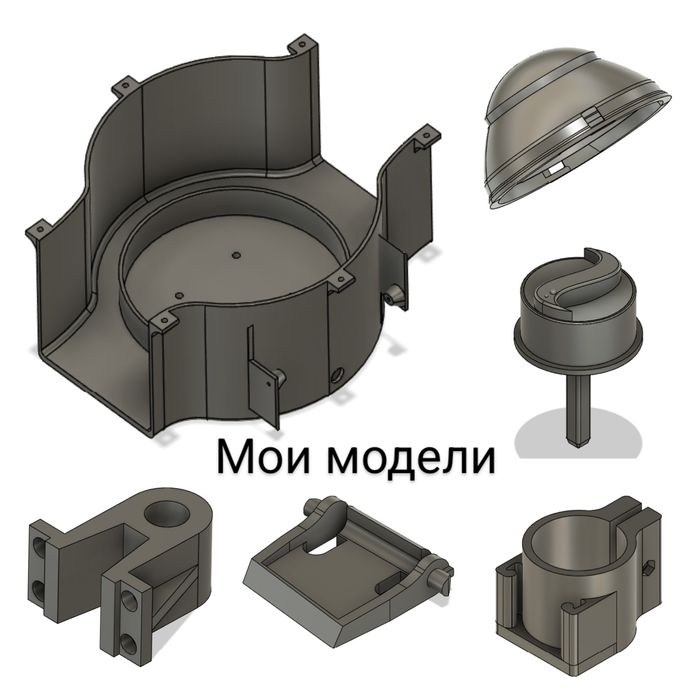 Мои модели