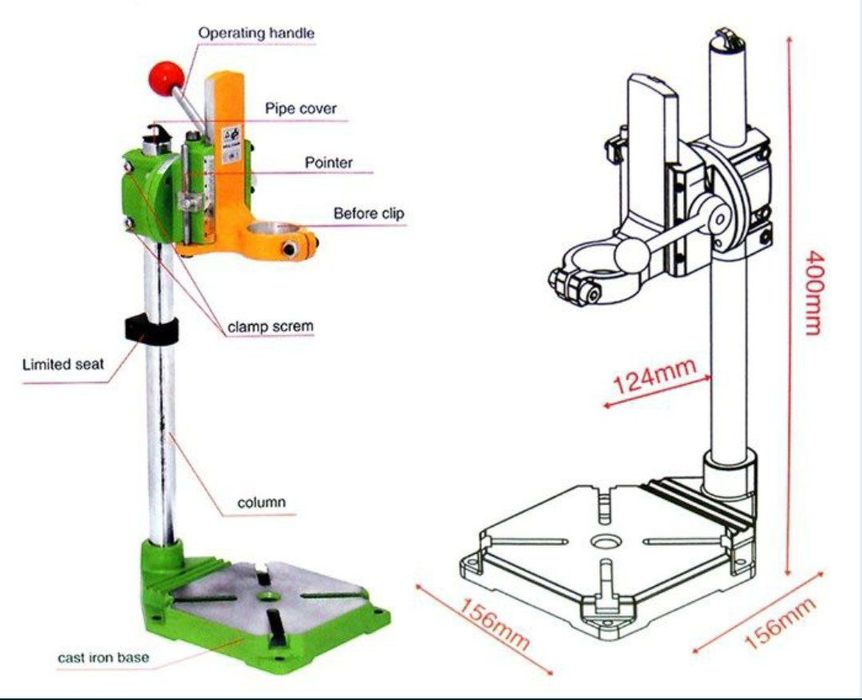 Operating handle

Pipe cover

Pointer

Before clip

clamp screm

Limited seat

column

cast iron base

400mm

124mm

156mm

156mm