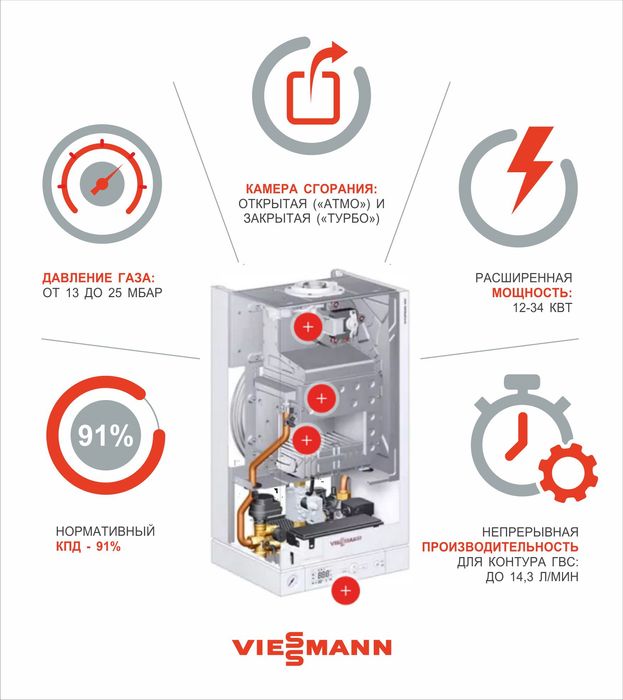 КАМЕРА СГОРАНИЯ:
ОТКРЫТАЯ («АТМО») И ЗАКРЫТАЯ («ТУРБО»)

ДАВЛЕНИЕ ГАЗА:
ОТ 13 ДО 25 МБАР

РАСШИРЕННАЯ
МОЩНОСТЬ:
12-34 КВТ

91%

НОРМАТИВНЫЙ
КПД - 91%

НЕПРЕРЫВНАЯ
ПРОИЗВОДИТЕЛЬНОСТЬ
ДЛЯ КОНТУРА ГВС:
ДО 14,3 Л/МИН

VIESSMANN

VIESSMANN