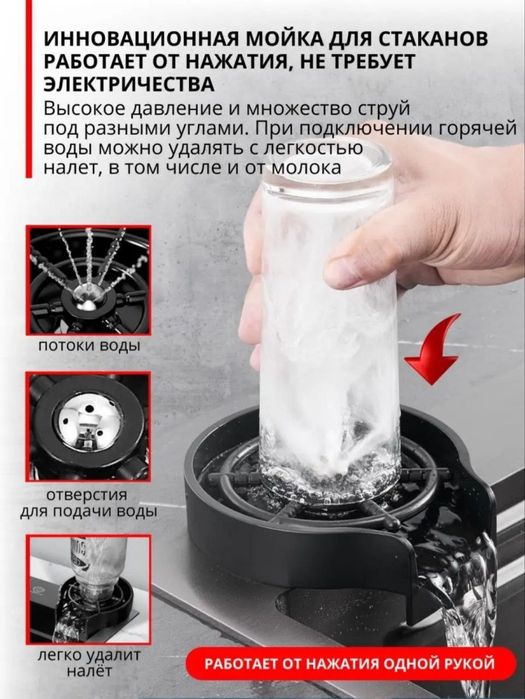 ИННОВАЦИОННАЯ МОЙКА ДЛЯ СТАКАНОВ РАБОТАЕТ ОТ НАЖАТИЯ, НЕ ТРЕБУЕТ ЭЛЕКТРИЧЕСТВА

Высокое давление и множество струй под разными углами. При подключении горячей воды можно удалять с легкостью налет, в том числе и от молока

потоки воды

отверстия для подачи воды

легко удалит налёт

РАБОТАЕТ ОТ НАЖАТИЯ ОДНОЙ РУКОЙ