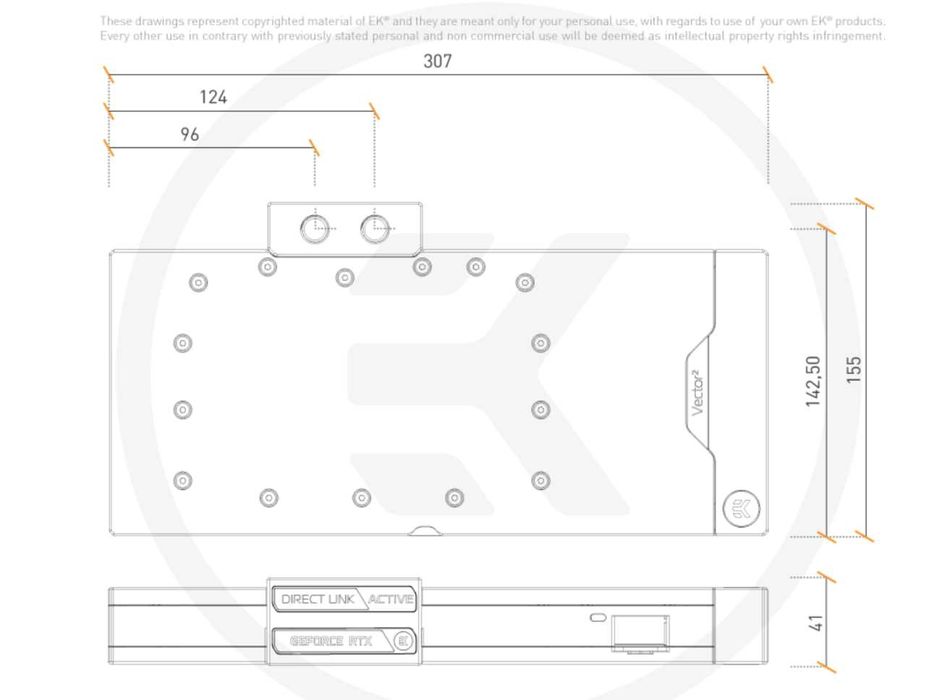 These drawings represent copyrighted material of EK® and they are meant only for your personal use, with regards to use of your own EK® products. Every other use in contrary with previously stated personal and non commercial use will be deemed as intellectual property rights infringement.

307

124

96

Vector²

142,50

155

DIRECT LINK ACTIVE

GEFORCE RTX

41