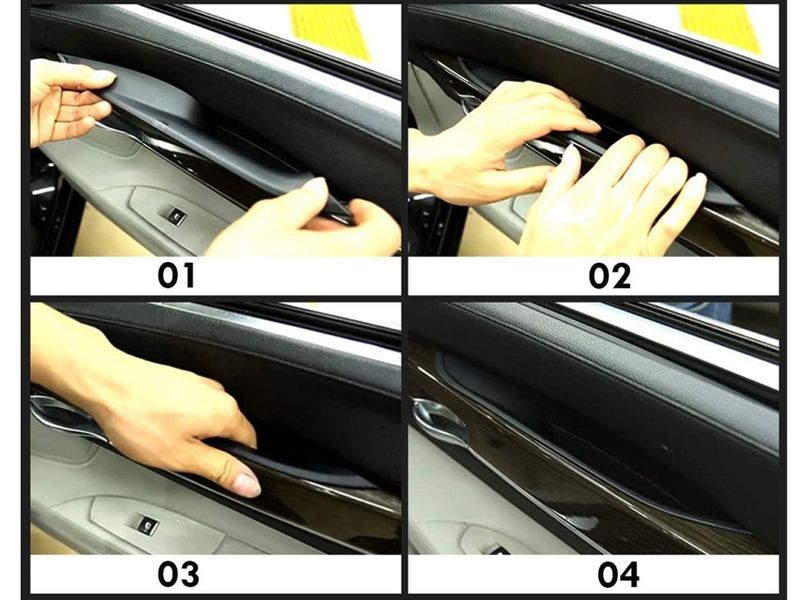 01

02

03

04