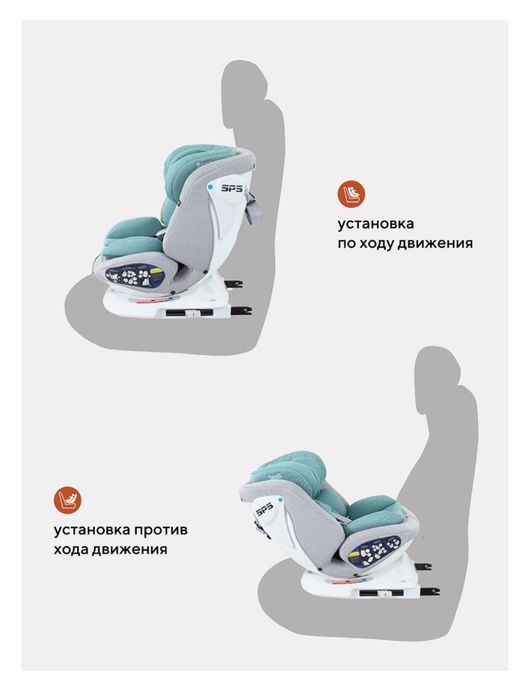 SPS

установка по ходу движения

SPS

установка против хода движения