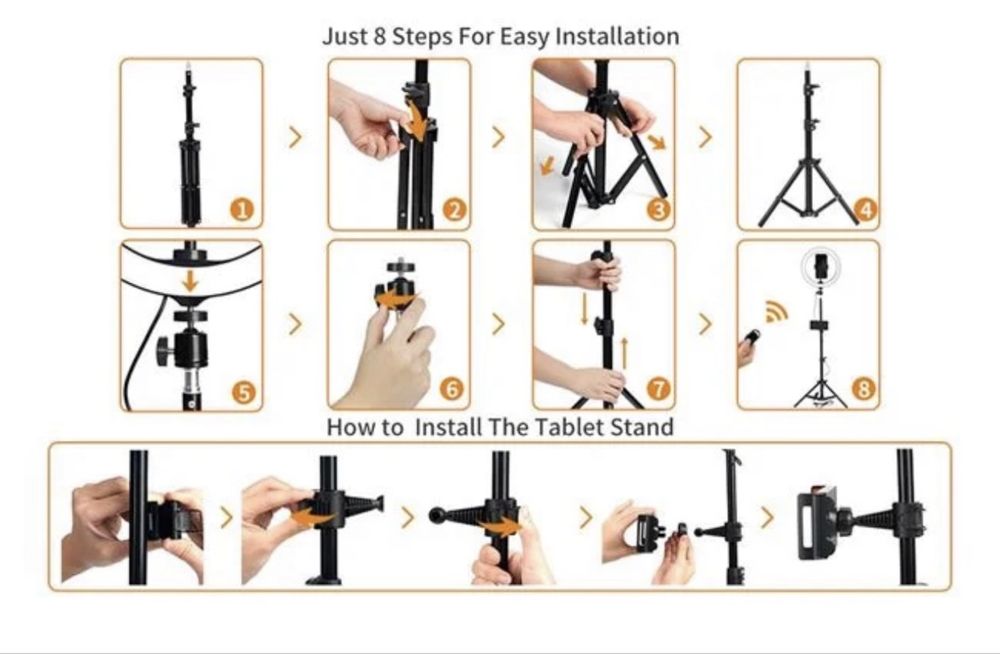 Just 8 Steps For Easy Installation

1

2

3

4

5

6

7

8

How to Install The Tablet Stand