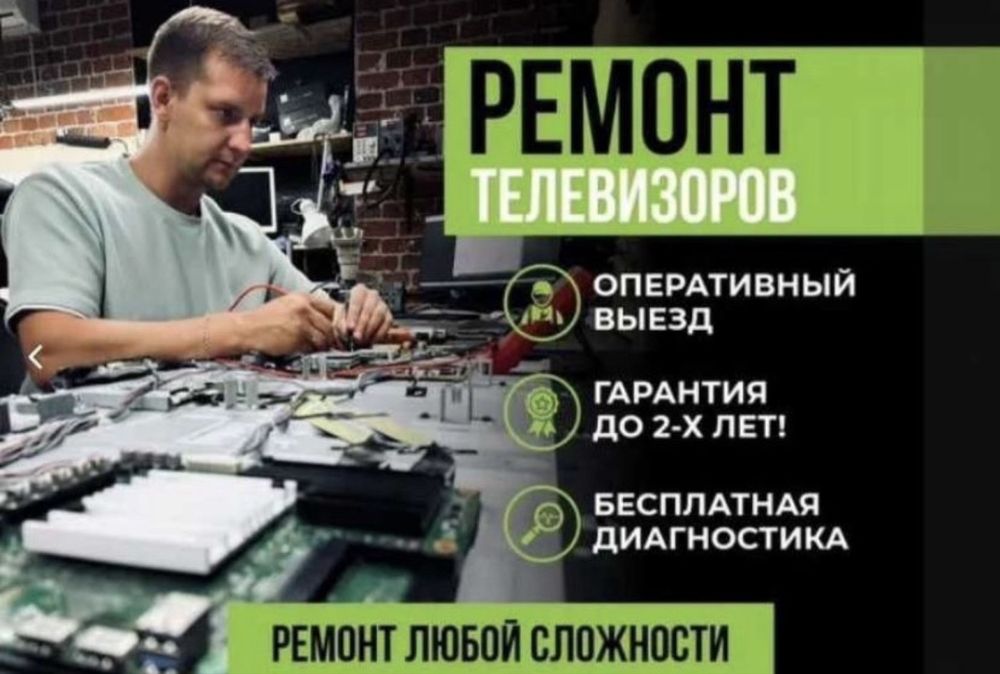 РЕМОНТ
ТЕЛЕВИЗОРОВ

ОПЕРАТИВНЫЙ ВЫЕЗД

ГАРАНТИЯ ДО 2-Х ЛЕТ!

БЕСПЛАТНАЯ ДИАГНОСТИКА

РЕМОНТ ЛЮБОЙ СЛОЖНОСТИ