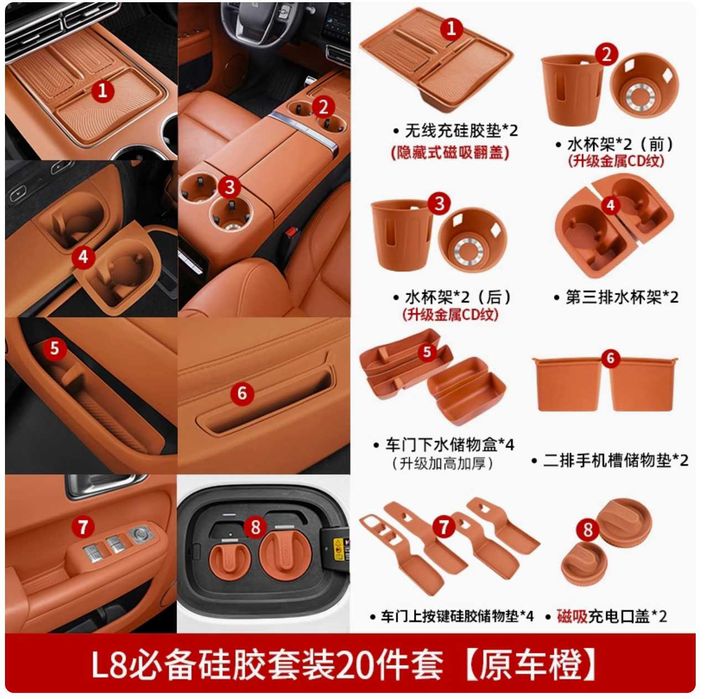 1

2

3

4

5

6

7

8

1

• 无线充硅胶垫*2
(隐藏式磁吸翻盖)

2

• 水杯架*2（前）
(升级金属CD纹)

3

• 水杯架*2（后）
(升级金属CD纹)

4

• 第三排水杯架*2

5

• 车门下水储物盒*4
（升级加高加厚）

6

• 二排手机槽储物垫*2

7

• 车门上按键硅胶储物垫*4

8

• 磁吸充电口盖*2

L8必备硅胶套装20件套【原车橙】