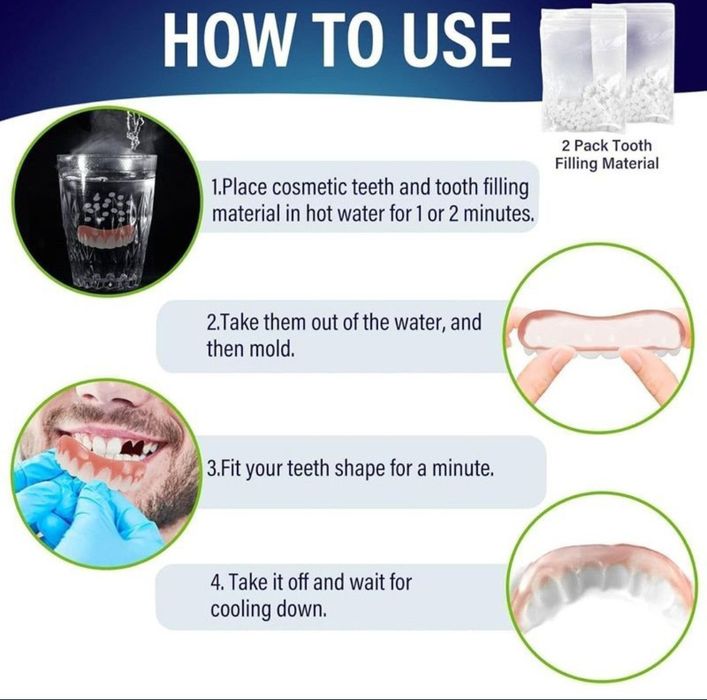 HOW TO USE

2 Pack Tooth Filling Material

1.Place cosmetic teeth and tooth filling material in hot water for 1 or 2 minutes.

2.Take them out of the water, and then mold.

3.Fit your teeth shape for a minute.

4. Take it off and wait for cooling down.