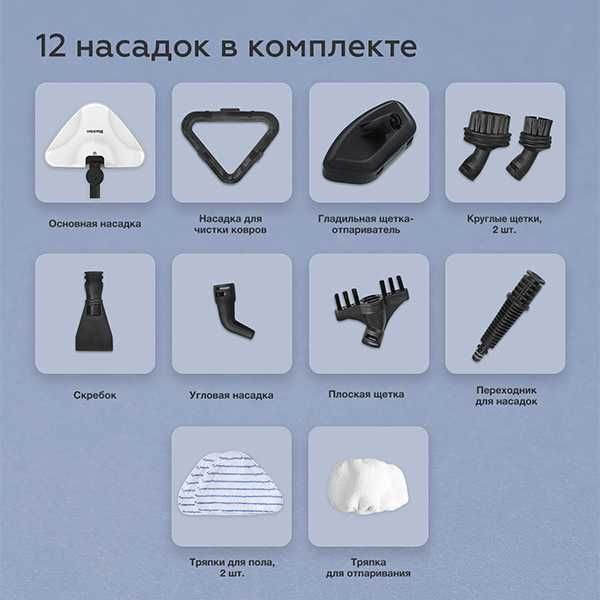 12 насадок в комплекте

Основная насадка

Насадка для чистки ковров

Гладильная щетка-отпариватель

Круглые щетки, 2 шт.

Скребок

Угловая насадка

Плоская щетка

Переходник для насадок

Тряпки для пола, 2 шт.

Тряпка для отпаривания